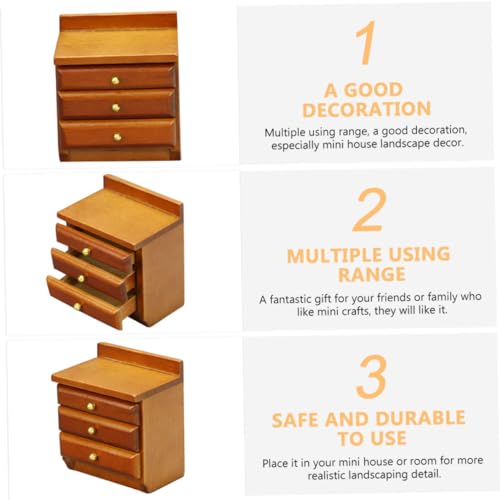 1

A GOOD DECORATION

Multiple using range, a good decoration, especially mini house landscape decor.

2

MULTIPLE USING RANGE

A fantastic gift for your friends or family who like mini crafts, they will like it.

3

SAFE AND DURABLE TO USE

Place it in your mini house or room for more realistic landscaping detail.