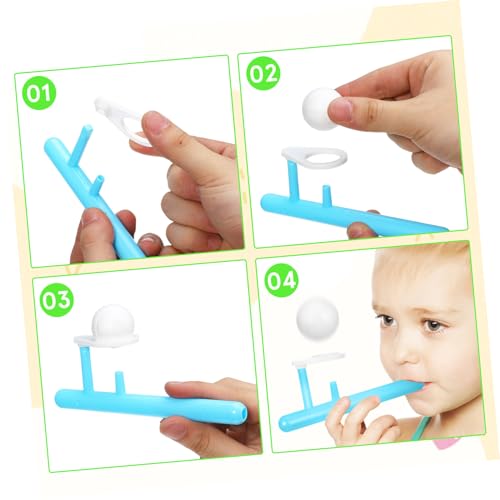 01
02
03
04