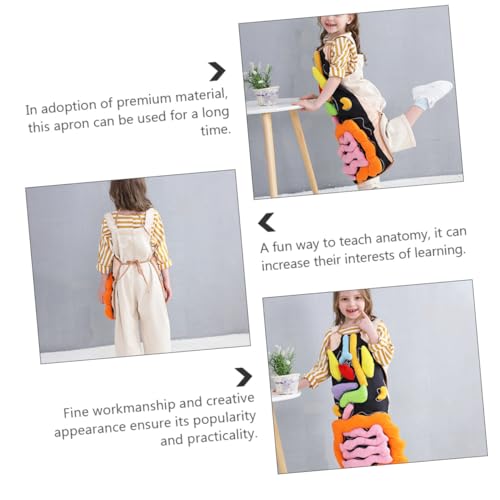 In adoption of premium material, this apron can be used for a long time.

A fun way to teach anatomy, it can increase their interests of learning.

Fine workmanship and creative appearance ensure its popularity and practicality.