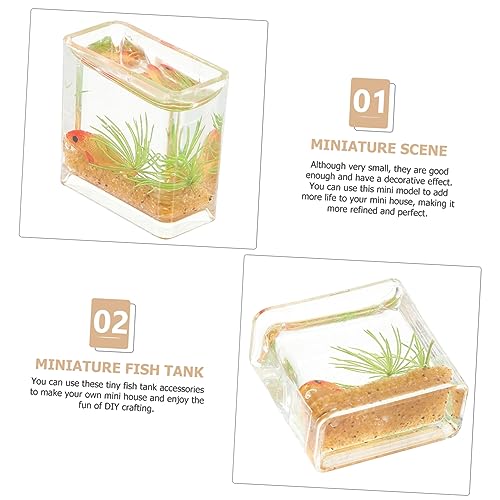 01

MINIATURE SCENE

Although very small, they are good enough and have a decorative effect. You can use this mini model to add more life to your mini house, making it more refined and perfect.

02

MINIATURE FISH TANK

You can use these tiny fish tank accessories to make your own mini house and enjoy the fun of DIY crafting.